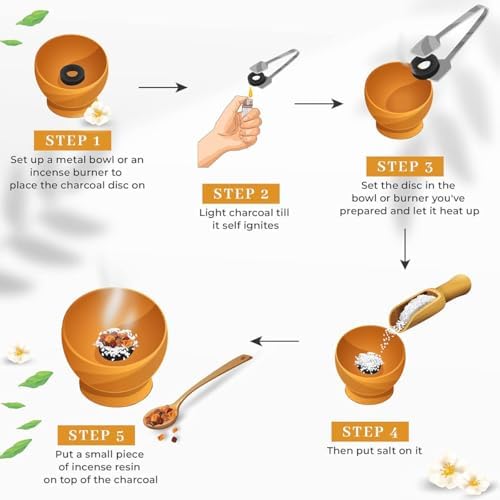 STEP 1
Set up a metal bowl or an incense burner to place the charcoal disc on

STEP 2
Light charcoal till it self ignites

STEP 3
Set the disc in the bowl or burner you've prepared and let it heat up

STEP 4
Then put salt on it

STEP 5
Put a small piece of incense resin on top of the charcoal