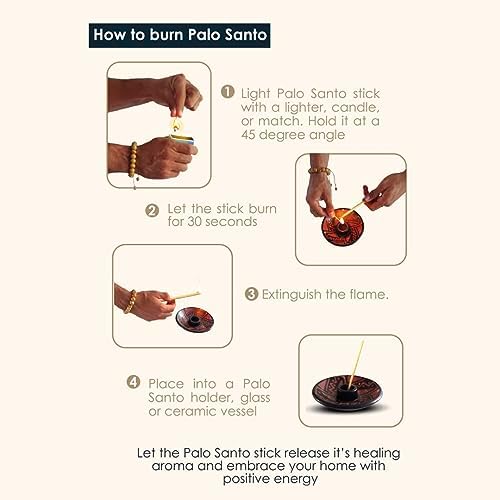 How to burn Palo Santo

1 Light Palo Santo stick with a lighter, candle, or match. Hold it at a 45 degree angle

2 Let the stick burn for 30 seconds

3 Extinguish the flame.

4 Place into a Palo Santo holder, glass or ceramic vessel

Let the Palo Santo stick release it's healing aroma and embrace your home with positive energy