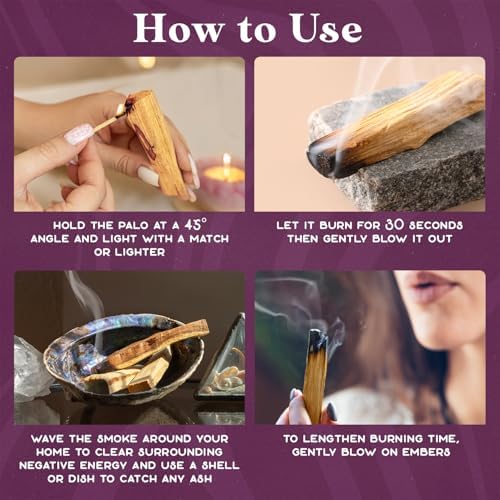 How to Use

HOLD THE PALO AT A 45° ANGLE AND LIGHT WITH A MATCH OR LIGHTER

LET IT BURN FOR 30 SECONDS THEN GENTLY BLOW IT OUT

WAVE THE SMOKE AROUND YOUR HOME TO CLEAR SURROUNDING NEGATIVE ENERGY AND USE A SHELL OR DISH TO CATCH ANY ASH

TO LENGTHEN BURNING TIME, GENTLY BLOW ON EMBERS