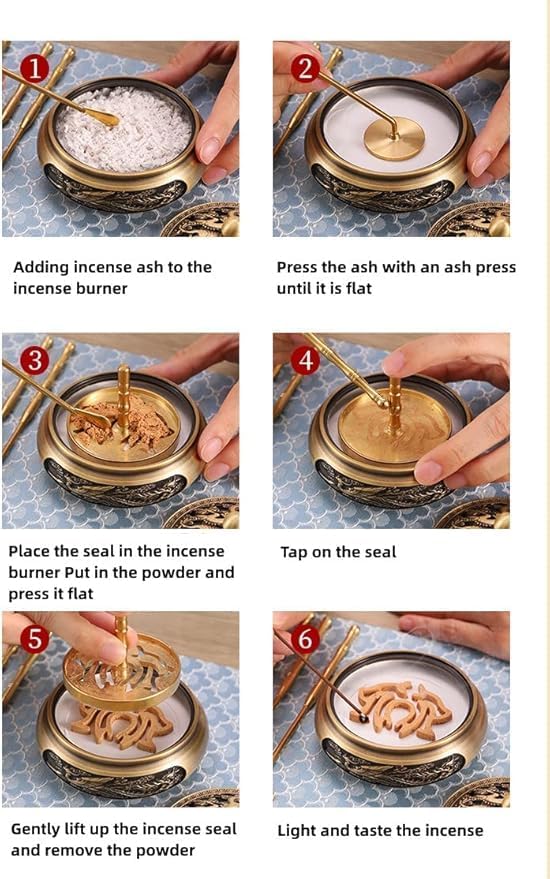 1

Adding incense ash to the incense burner

2

Press the ash with an ash press until it is flat

3

Place the seal in the incense burner Put in the powder and press it flat

4

Tap on the seal

5

Gently lift up the incense seal and remove the powder

6

Light and taste the incense