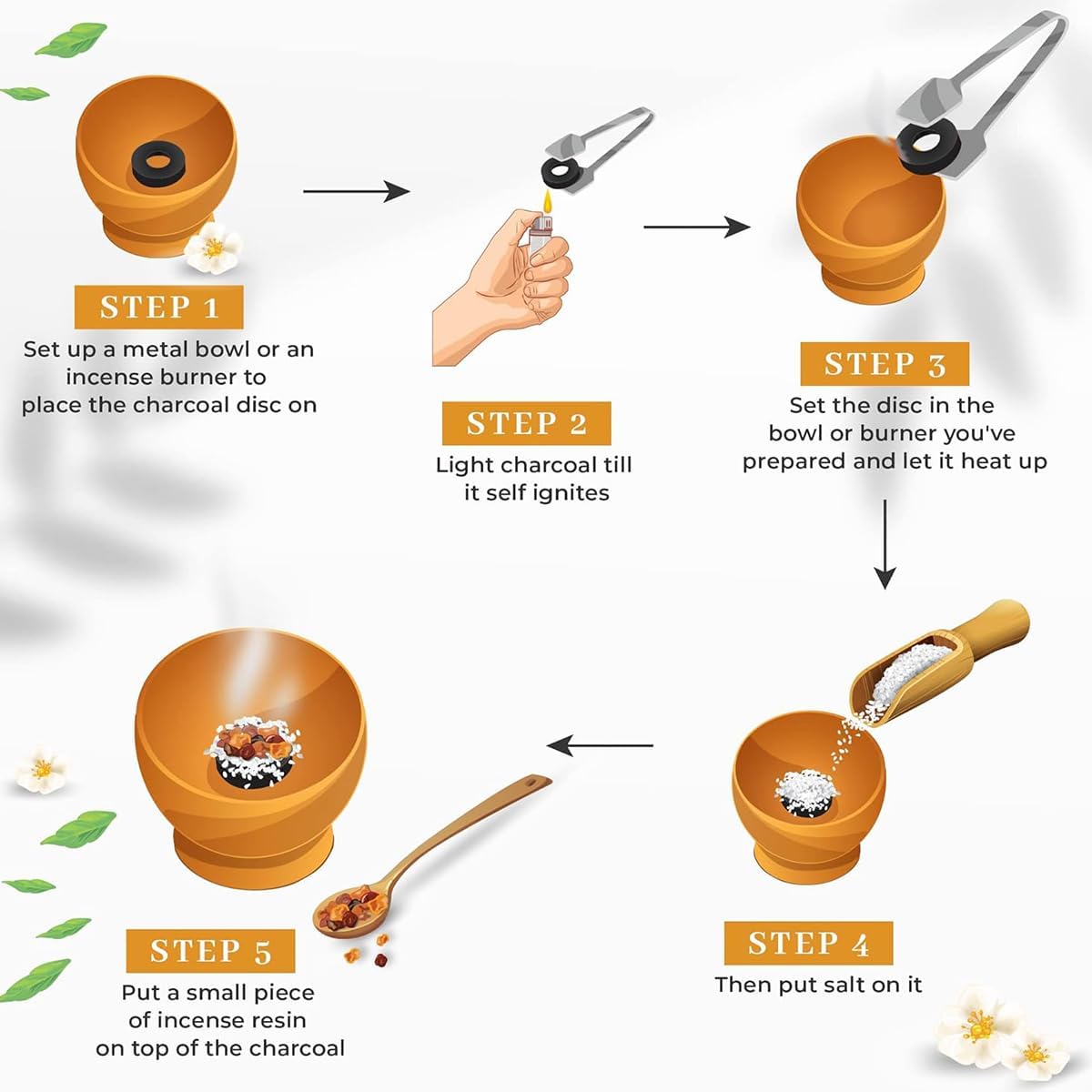 STEP 1
Set up a metal bowl or an incense burner to place the charcoal disc on

STEP 2
Light charcoal till it self ignites

STEP 3
Set the disc in the bowl or burner you've prepared and let it heat up

STEP 4
Then put salt on it

STEP 5
Put a small piece of incense resin on top of the charcoal