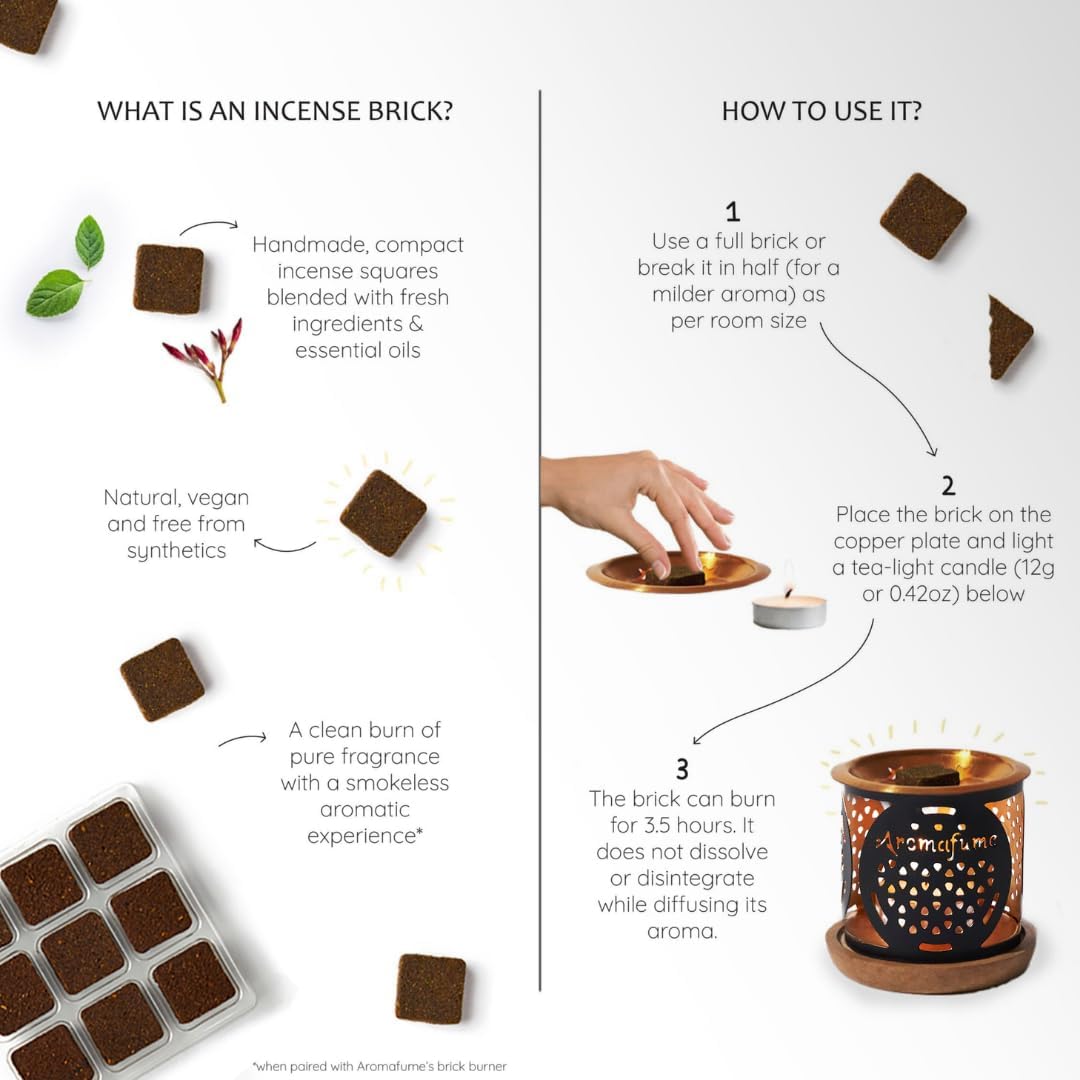 WHAT IS AN INCENSE BRICK?

Handmade, compact incense squares blended with fresh ingredients & essential oils

Natural, vegan and free from synthetics

A clean burn of pure fragrance with a smokeless aromatic experience*

*when paired with Aromafume's brick burner

HOW TO USE IT?

1
Use a full brick or break it in half (for a milder aroma) as per room size

2
Place the brick on the copper plate and light a tea-light candle (12g or 0.42oz) below

3
The brick can burn for 3.5 hours. It does not dissolve or disintegrate while diffusing its aroma.

Aromafume