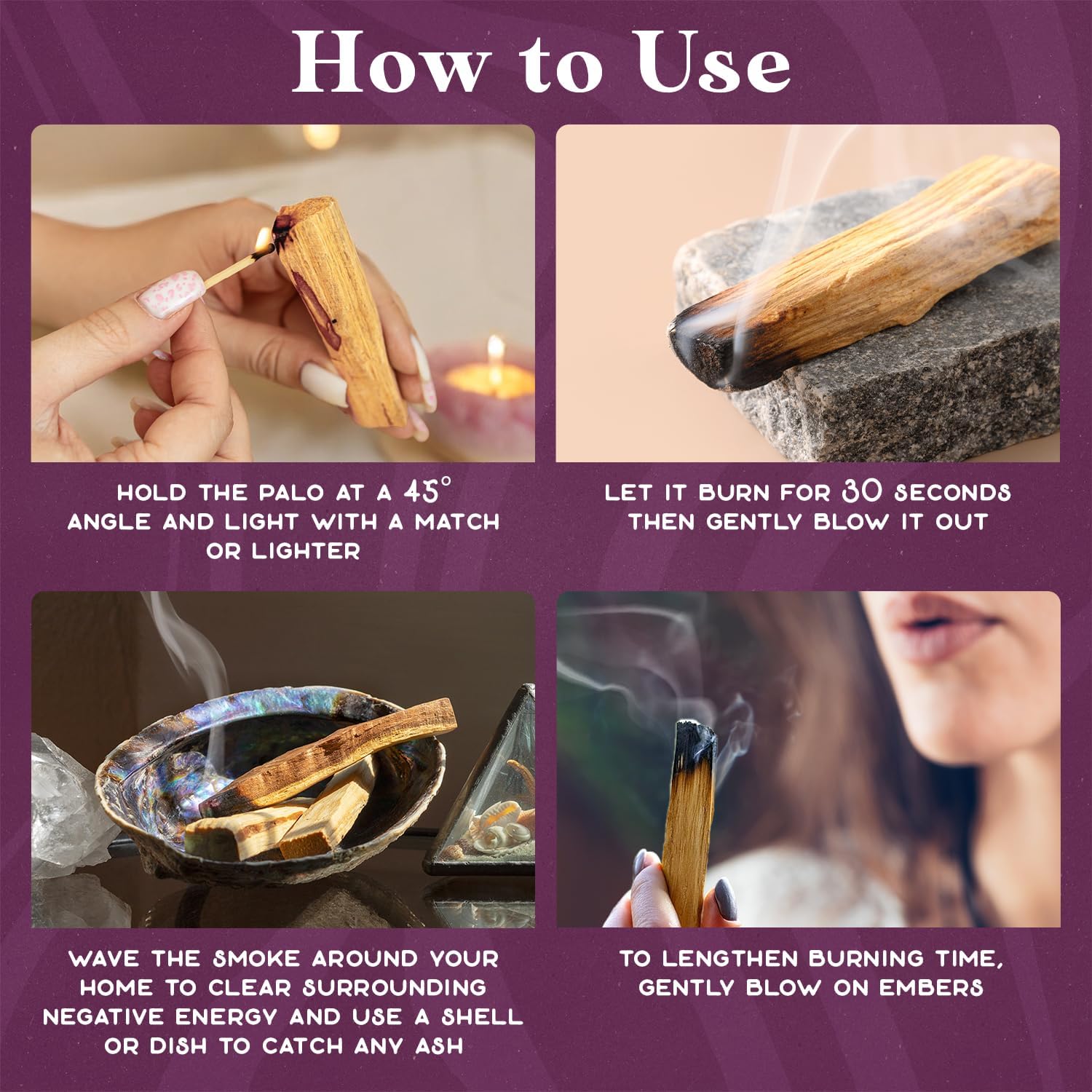 How to Use

HOLD THE PALO AT A 45° ANGLE AND LIGHT WITH A MATCH OR LIGHTER

LET IT BURN FOR 30 SECONDS THEN GENTLY BLOW IT OUT

WAVE THE SMOKE AROUND YOUR HOME TO CLEAR SURROUNDING NEGATIVE ENERGY AND USE A SHELL OR DISH TO CATCH ANY ASH

TO LENGTHEN BURNING TIME, GENTLY BLOW ON EMBERS