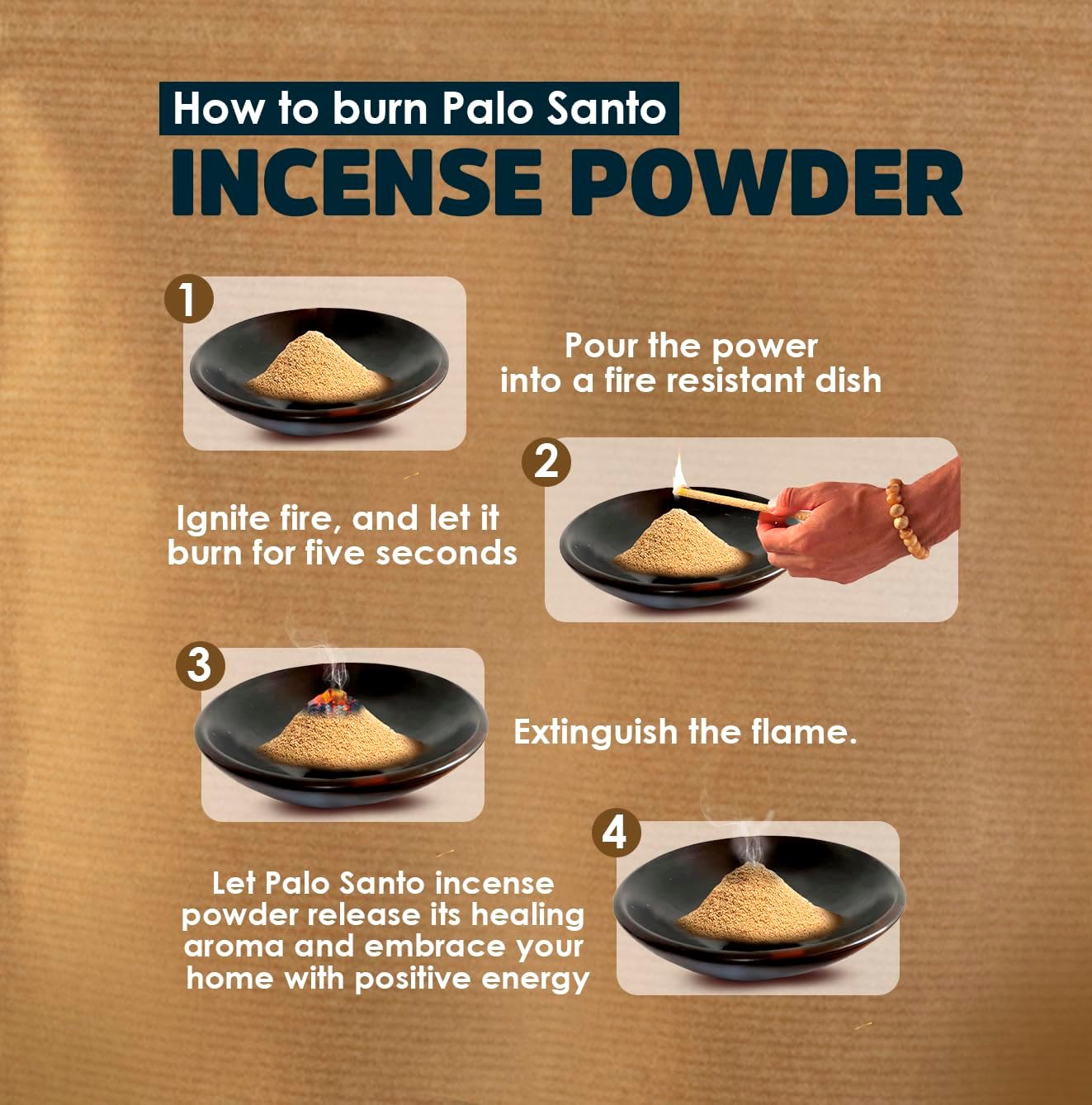 How to burn Palo Santo
INCENSE POWDER

1

Pour the power into a fire resistant dish

2

Ignite fire, and let it burn for five seconds

3

Extinguish the flame.

4

Let Palo Santo incense powder release its healing aroma and embrace your home with positive energy