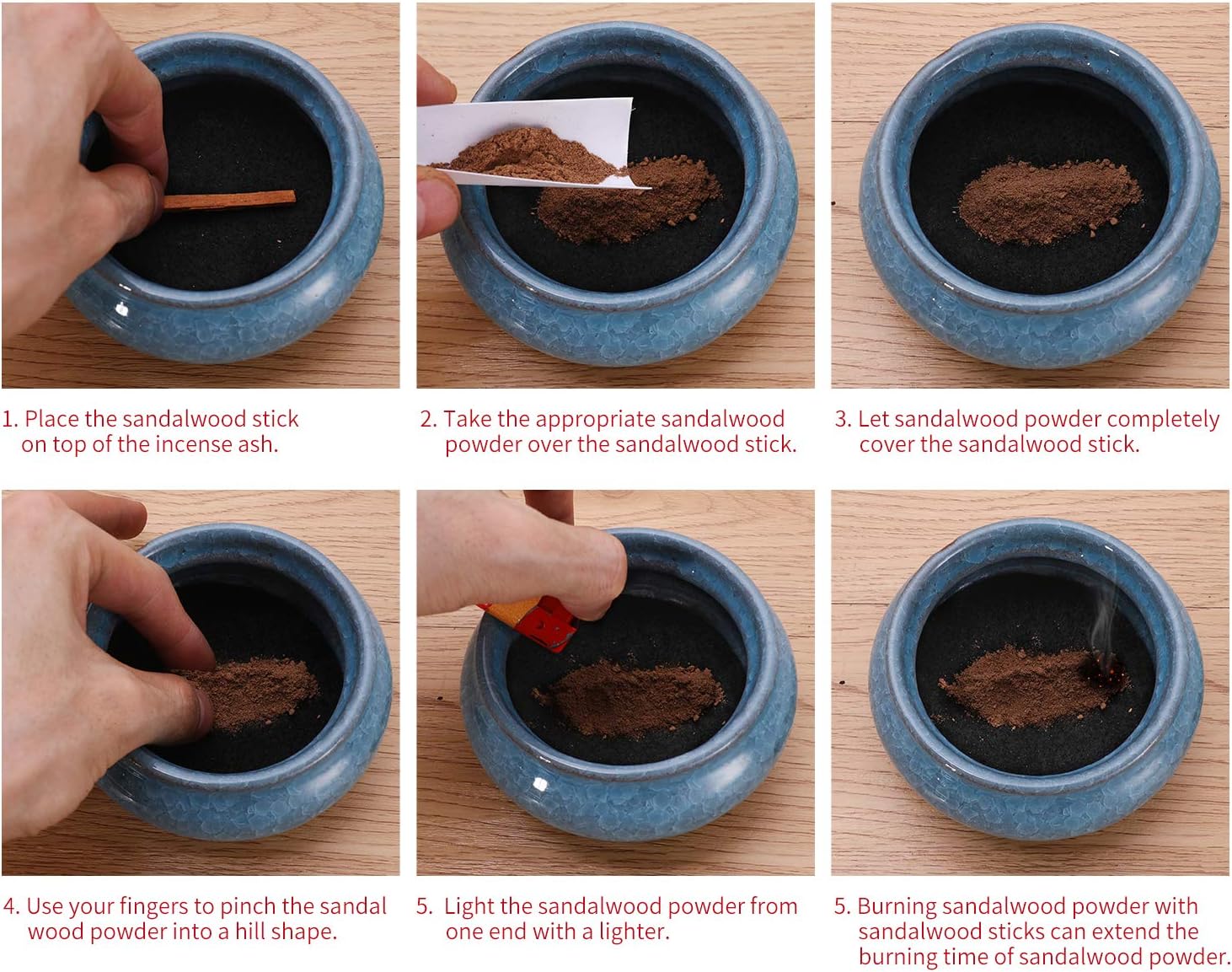 1. Place the sandalwood stick on top of the incense ash.

2. Take the appropriate sandalwood powder over the sandalwood stick.

3. Let sandalwood powder completely cover the sandalwood stick.

4. Use your fingers to pinch the sandal wood powder into a hill shape.

5. Light the sandalwood powder from one end with a lighter.

5. Burning sandalwood powder with sandalwood sticks can extend the burning time of sandalwood powder.